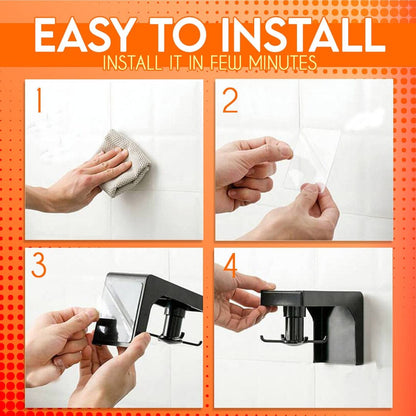 EASY TO INSTALL
INSTALL IT IN FEW MINUTES

1

2

3

4